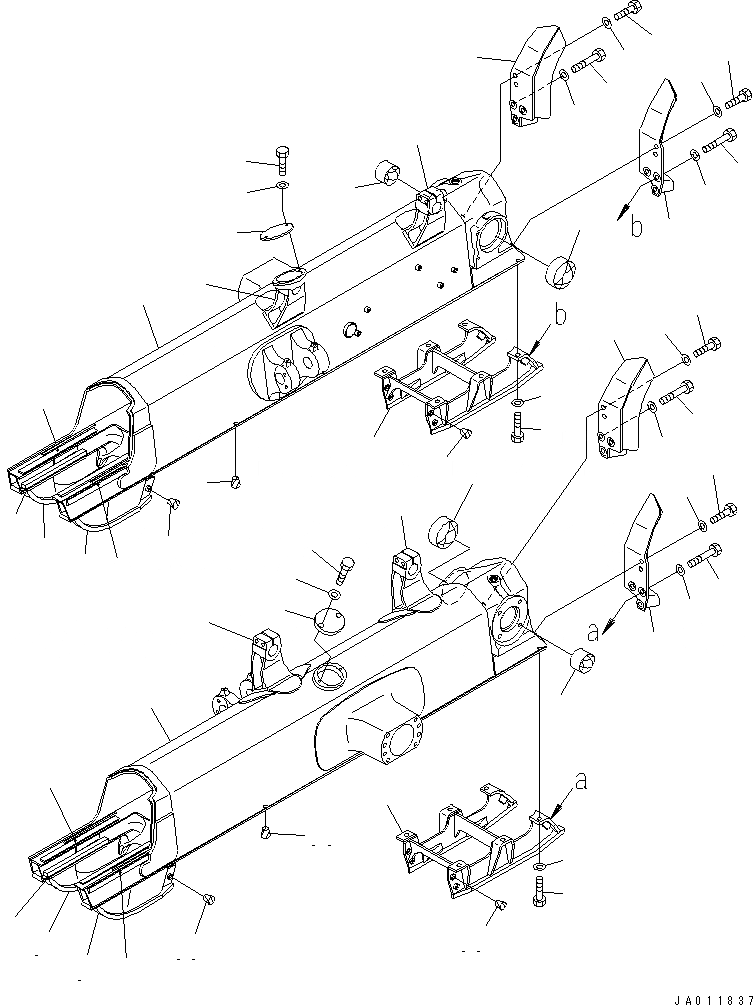 b
b
a
a
JA011837