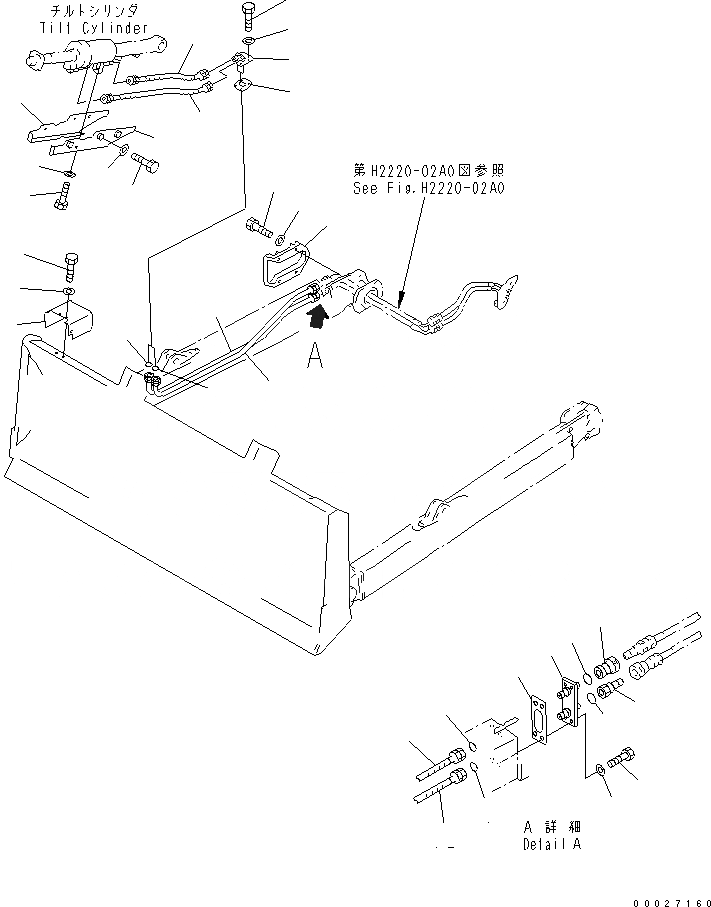 チルトシリンダ
Tilt Cylinder

第H2220-02A0図参照
See Fig.H2220-02A0

A

A 詳細
Detail A

00027160