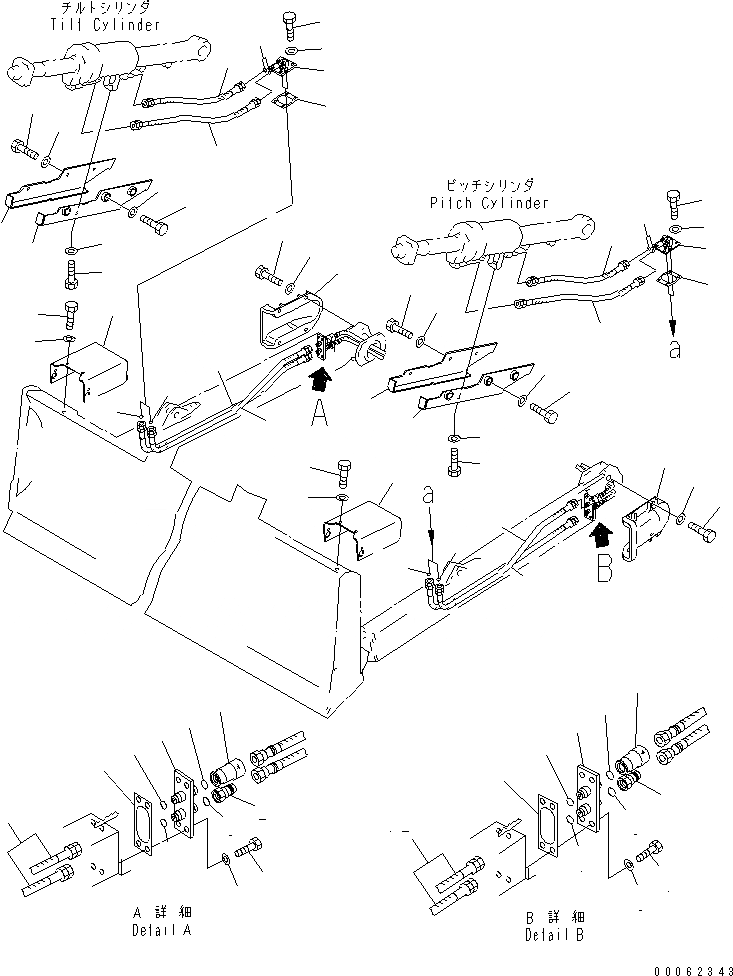 チルトシリンダ
Tilt Cylinder

ピッチシリンダ
Pitch Cylinder

a

A

a

B

A 詳 細
Detail A

B 詳 細
Detail B

00062343