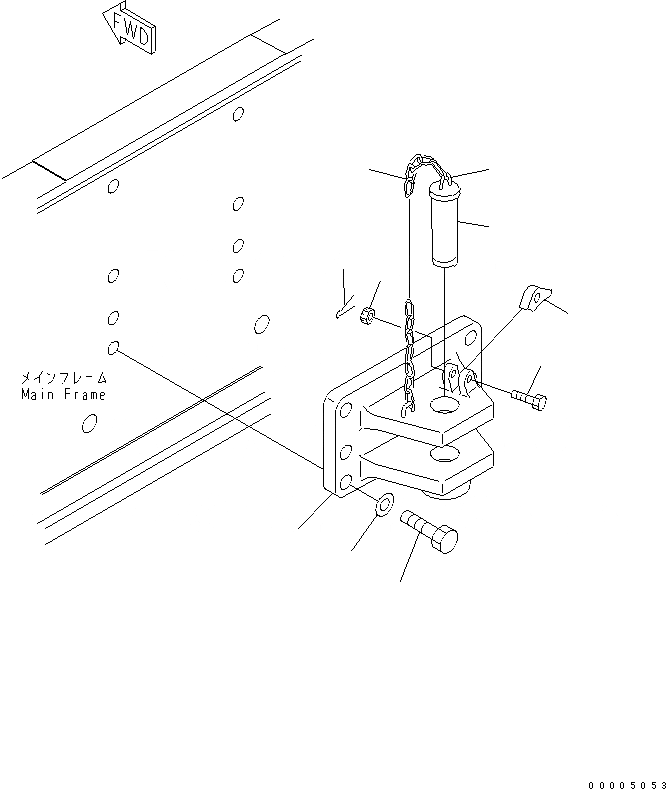 FWD

メインフレーム
Main Frame

00005053