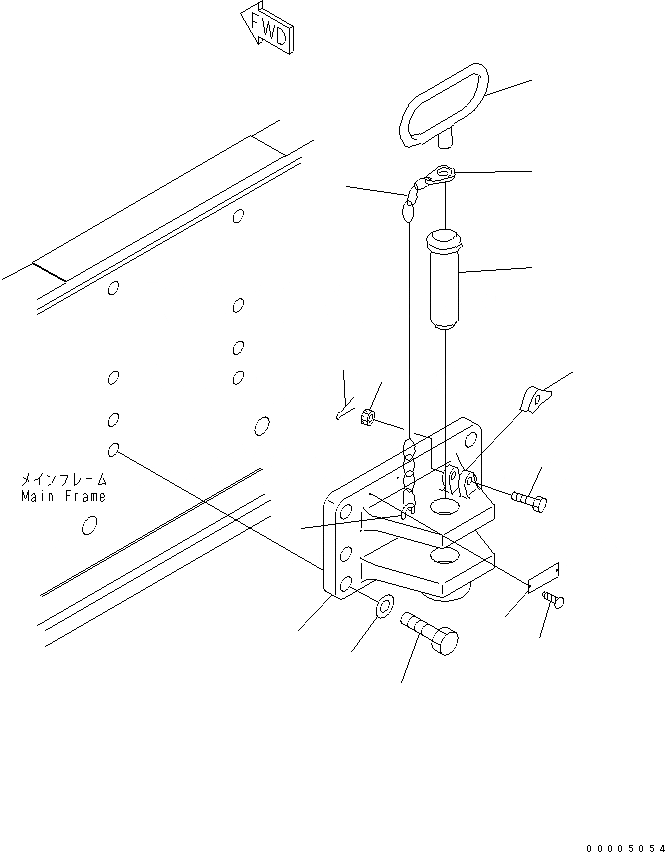 FWD

メインフレーム
Main Frame

00005054