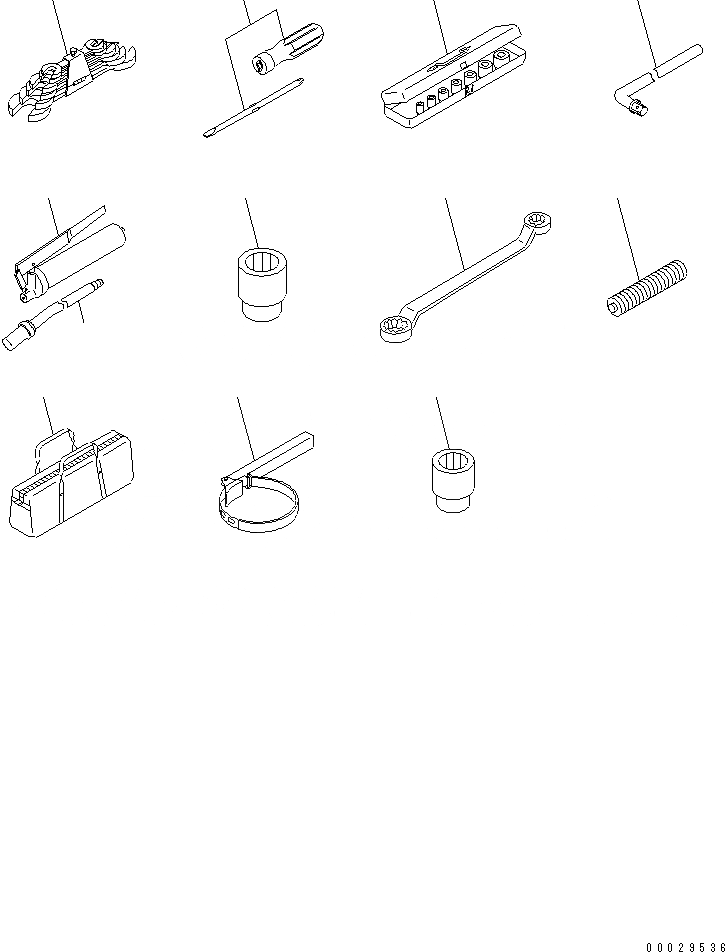 00029536