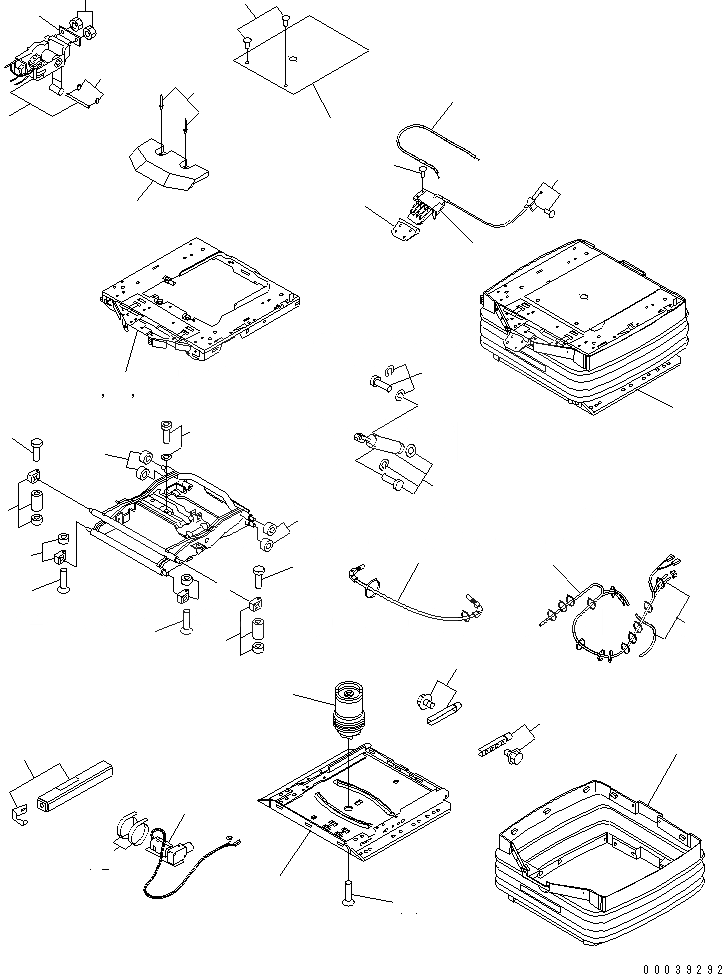 00039292