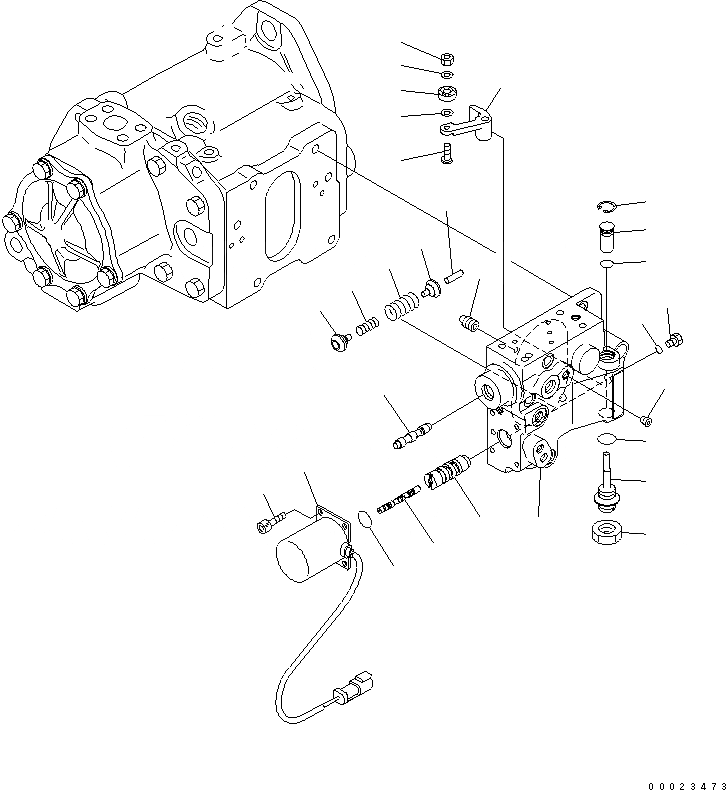 00023473