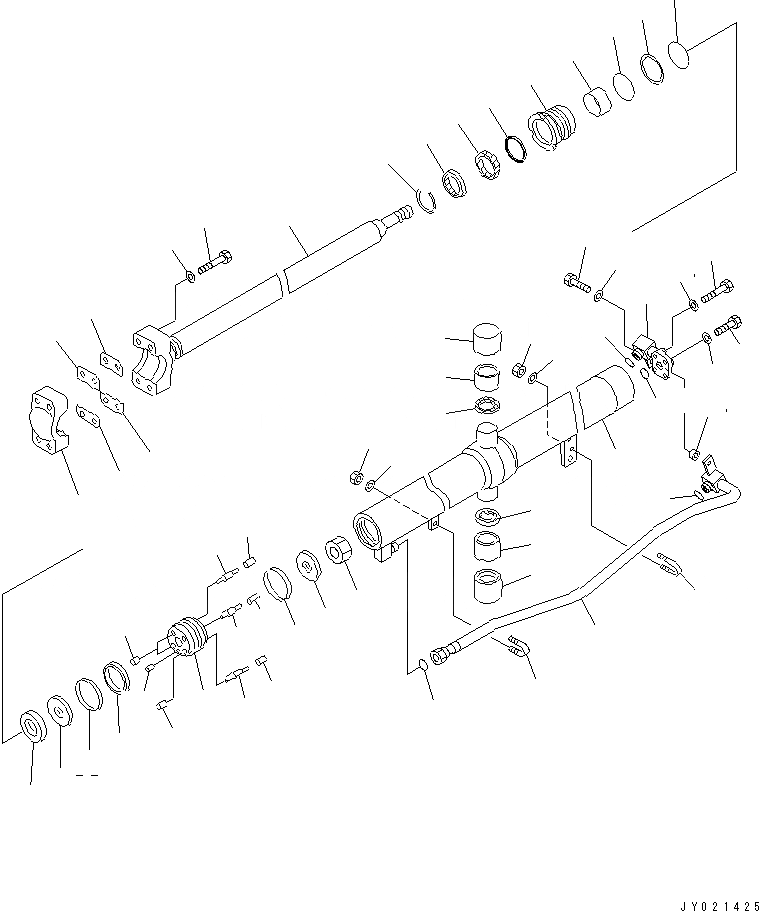 JY021425