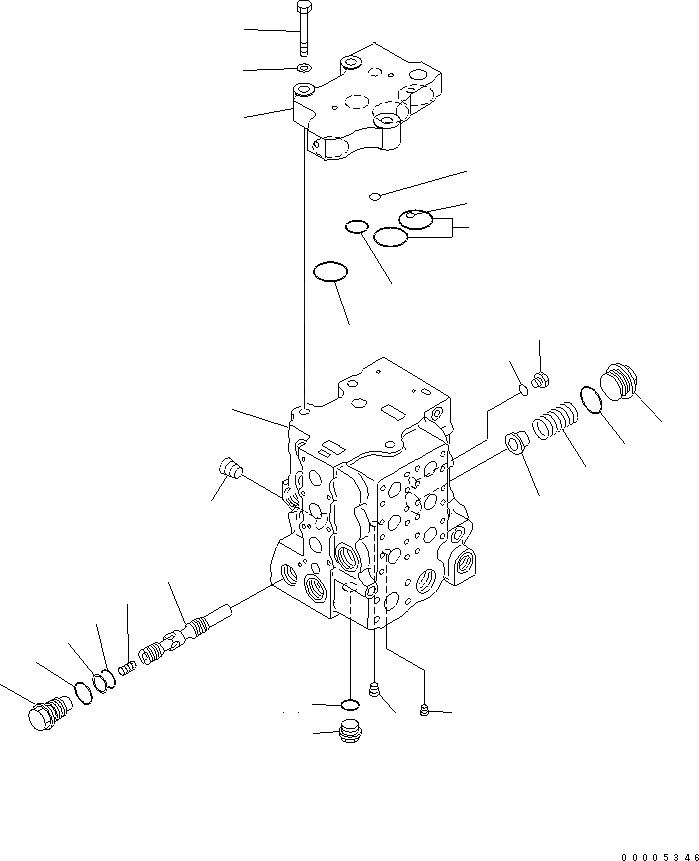 00005346