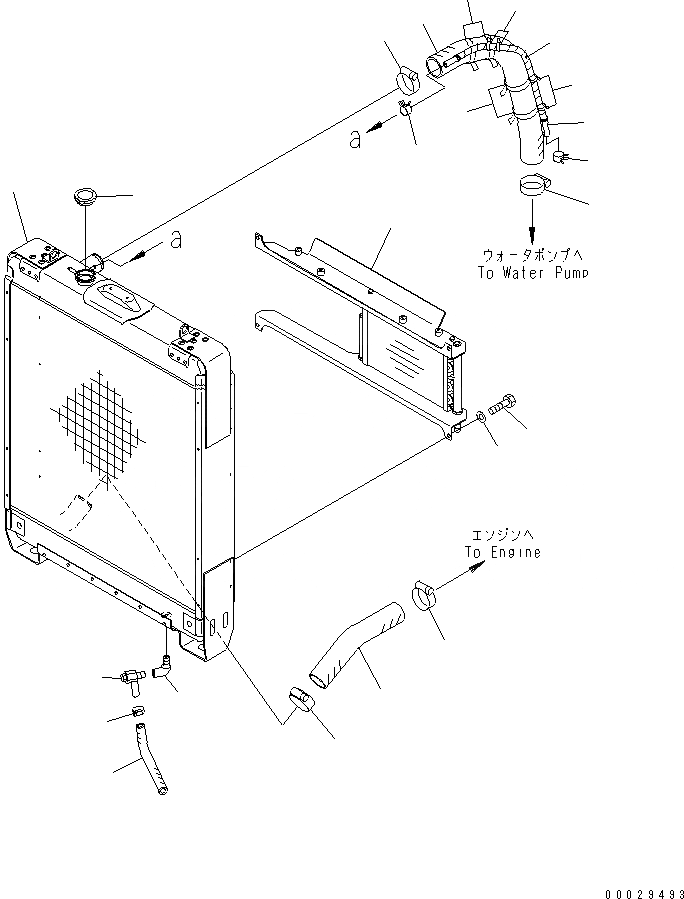 a

a

ウォータポンプへ
To Water Pump

エンジンへ
To Engine

00029493