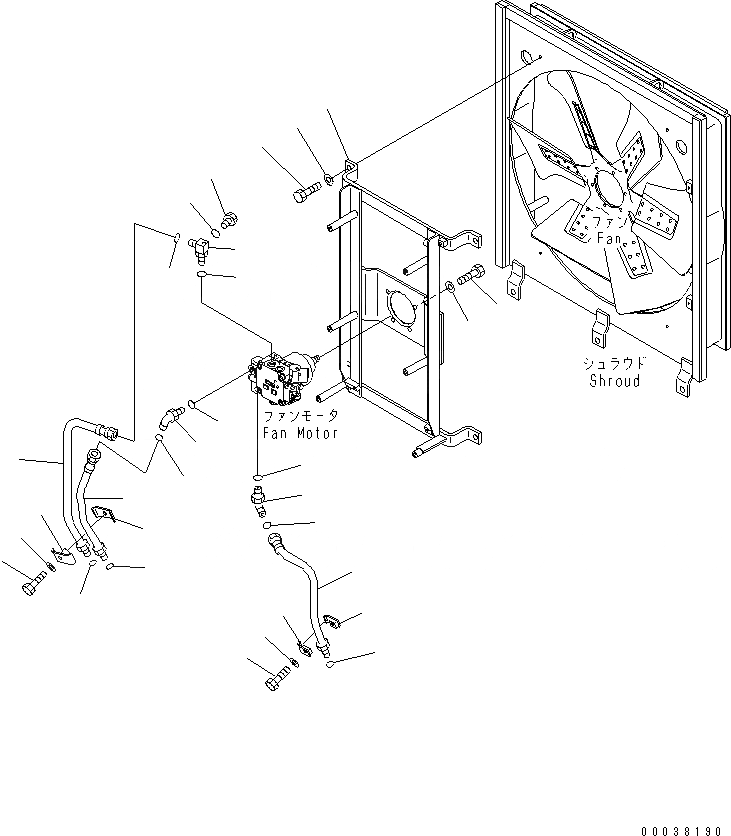 ファン
Fan

シュラウド
Shroud

ファンモータ
Fan Motor

00038190