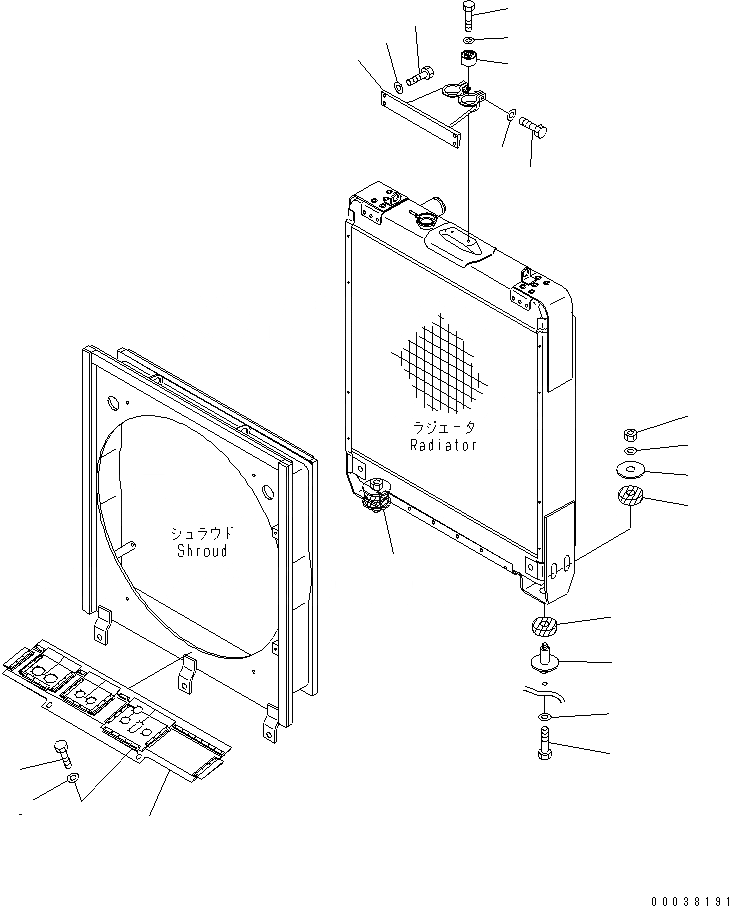 ラジエータ
Radiator

シュラウド
Shroud

00038191