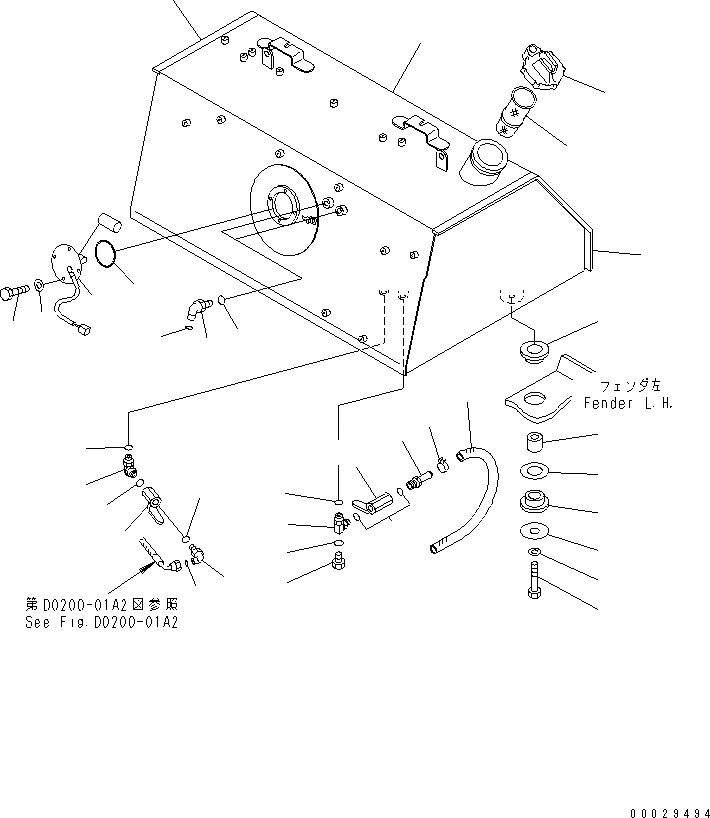 フェンダ左
Fender L.H.

第D0200-01A2図参照
See Fig.D0200-01A2

00029494