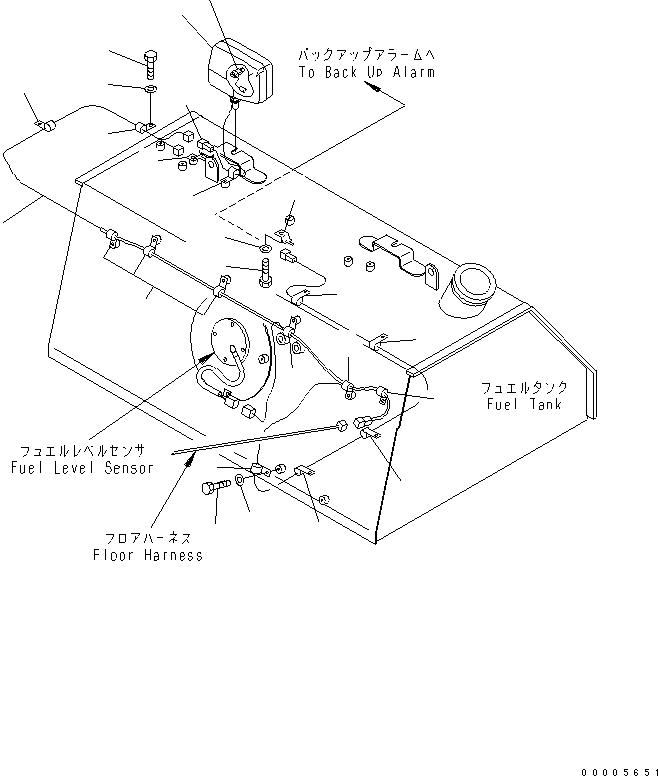 バックアップアラームへ
To Back Up Alarm

フュエルタンク
Fuel Tank

フュエルレベルセンサ
Fuel Level Sensor

フロアハーネス
Floor Harness

00005651