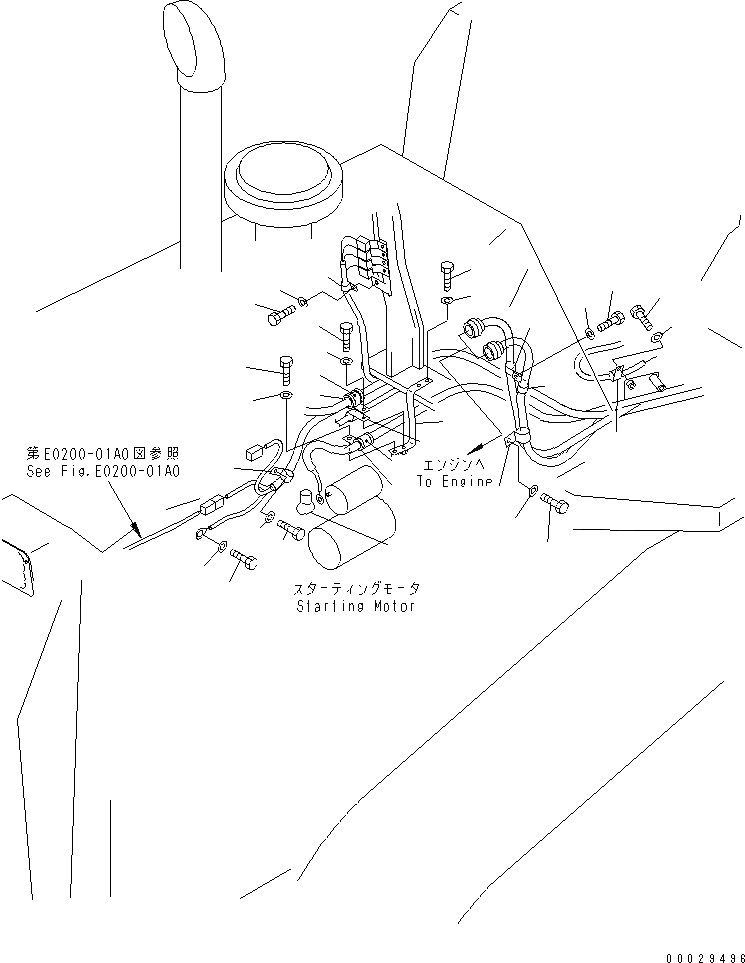 第E0200-01A0図参照
See Fig.E0200-01A0

エンジンへ
To Engine

スターティングモータ
Starting Motor

00029496