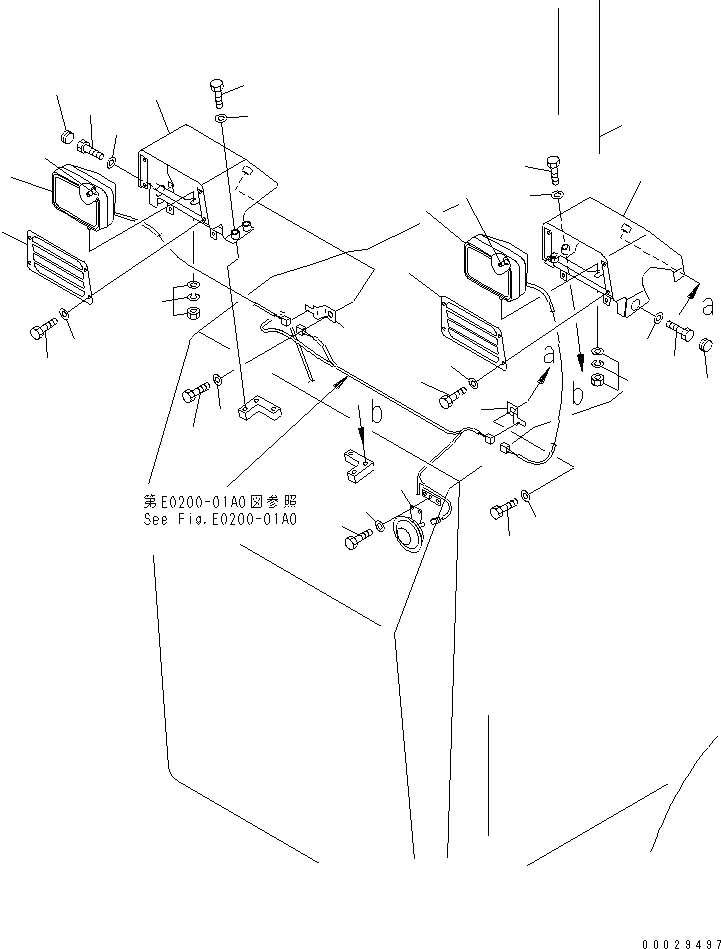 a

a

b

b

第E0200-01A0図参照
See Fig.E0200-01A0

00029497