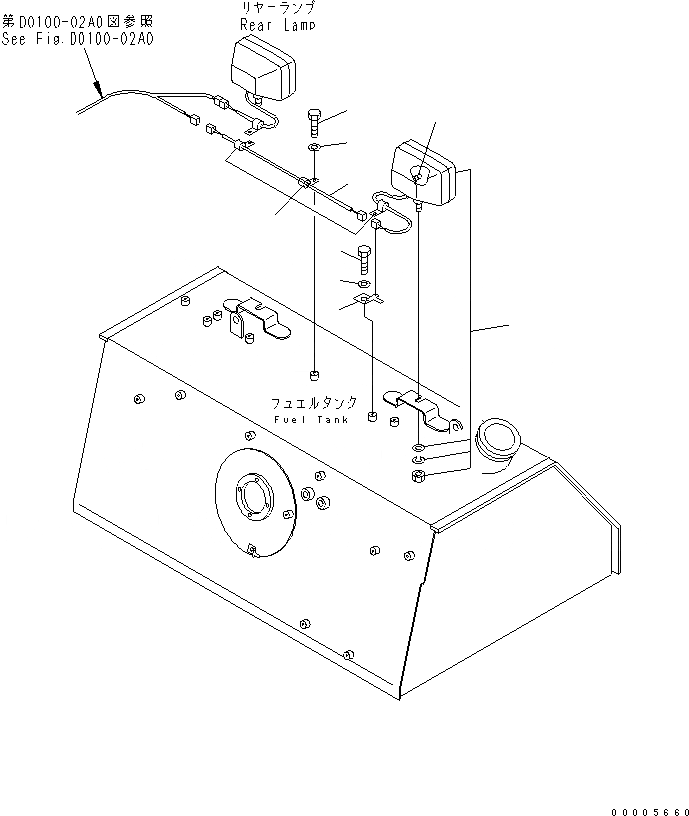 第D0100-02A0図参照
See Fig.D0100-02A0

リヤーランプ
Rear Lamp

フュエルタンク
Fuel Tank

00005660