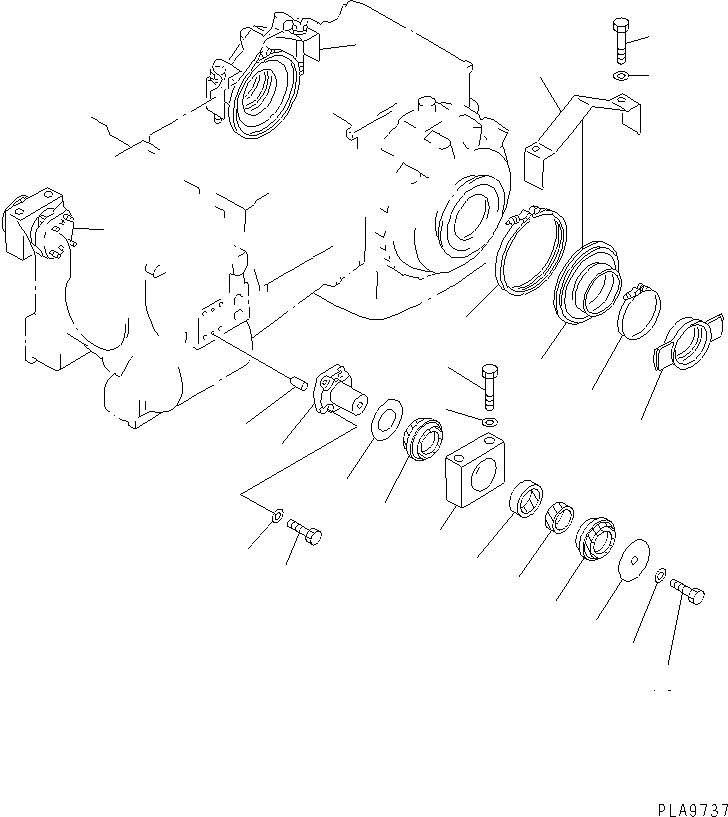 PLA9737