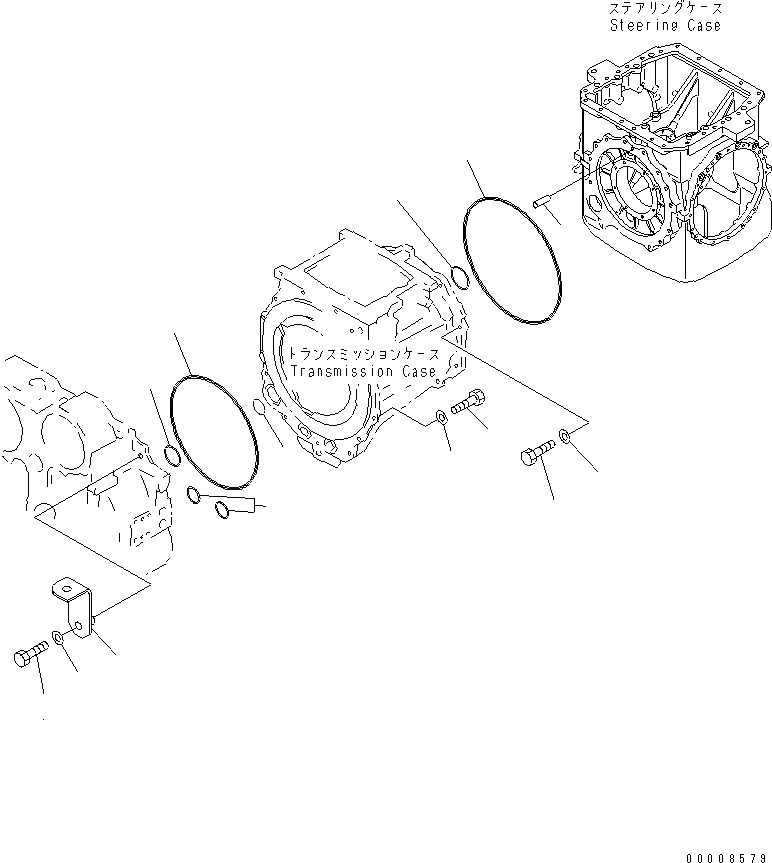 ステアリングケース
Steering Case

トランスミッションケース
Transmission Case

00008579