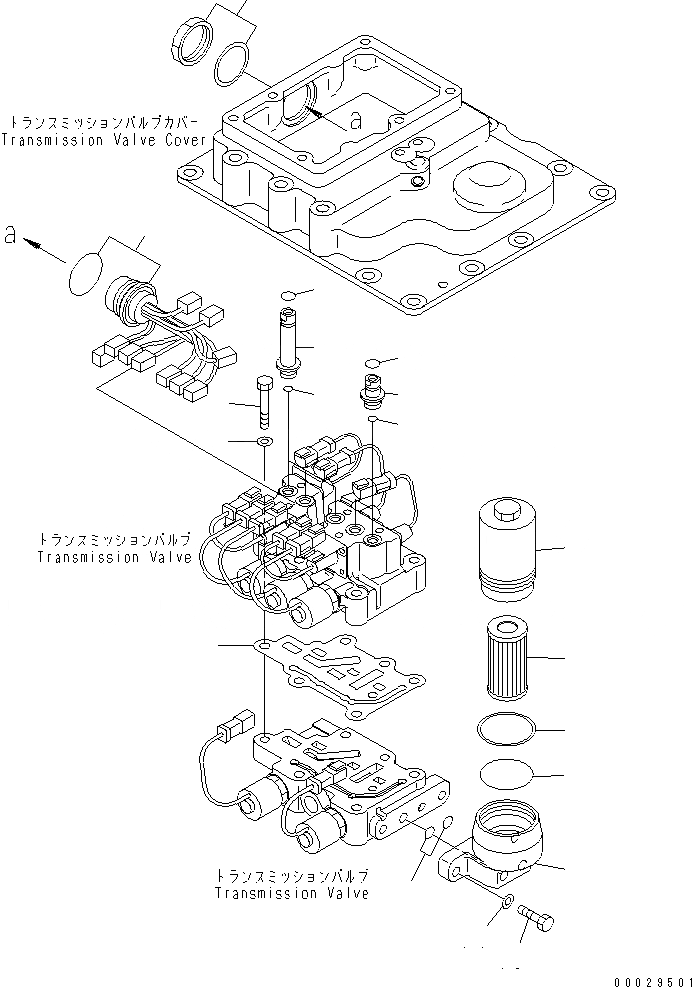 トランスミッションバルブカバー
Transmission Valve Cover

a

a

トランスミッションバルブ
Transmission Valve

トランスミッションバルブ
Transmission Valve

00029501