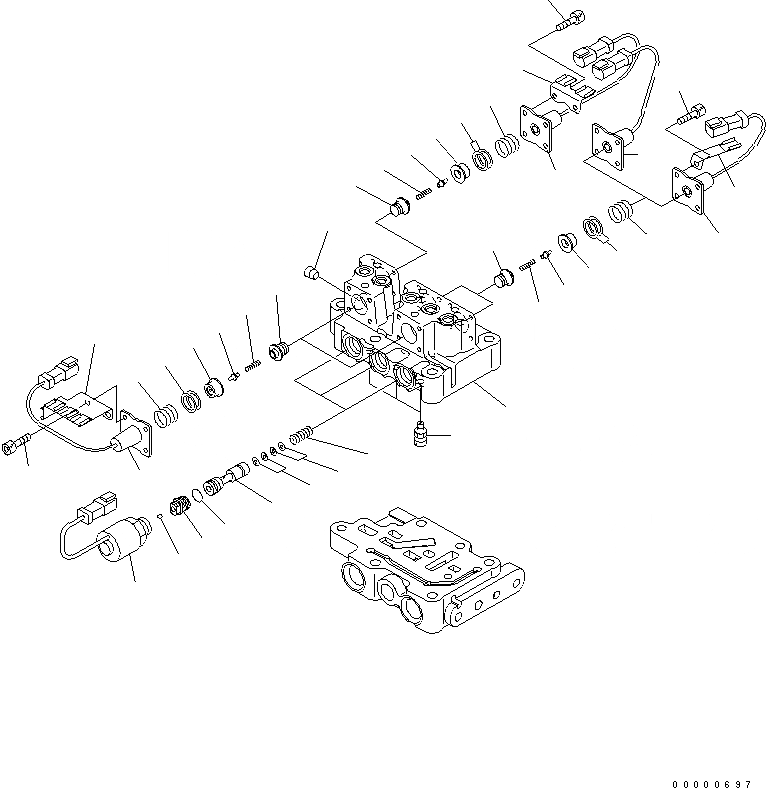 00000697