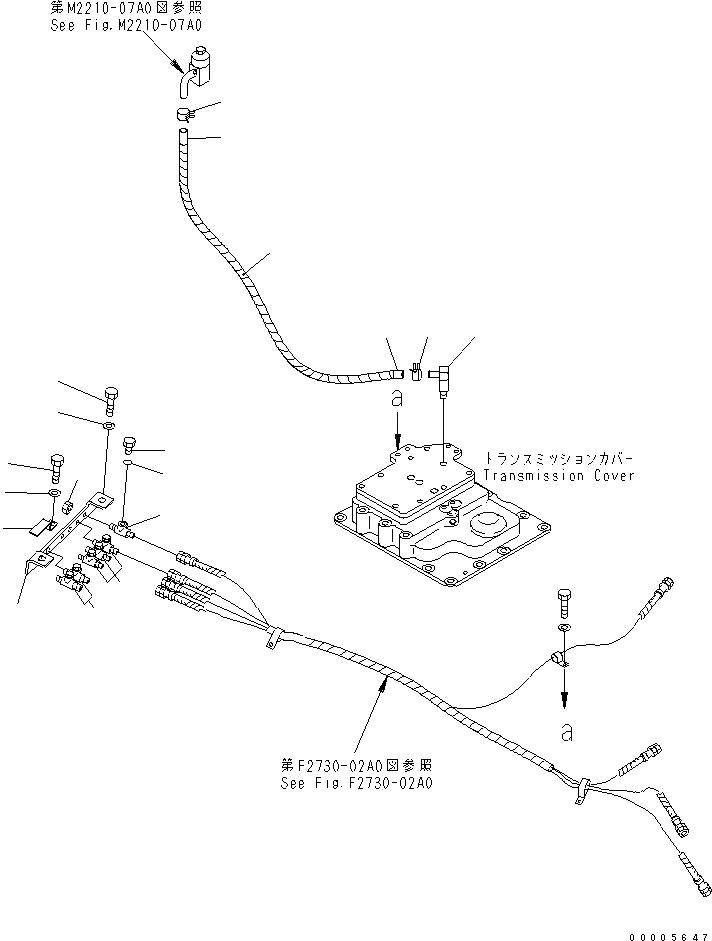 第M2210-07A0図参照
See Fig.M2210-07A0

a

トランスミッションカバー
Transmission Cover

a

第F2730-02A0図参照
See Fig.F2730-02A0

00005647