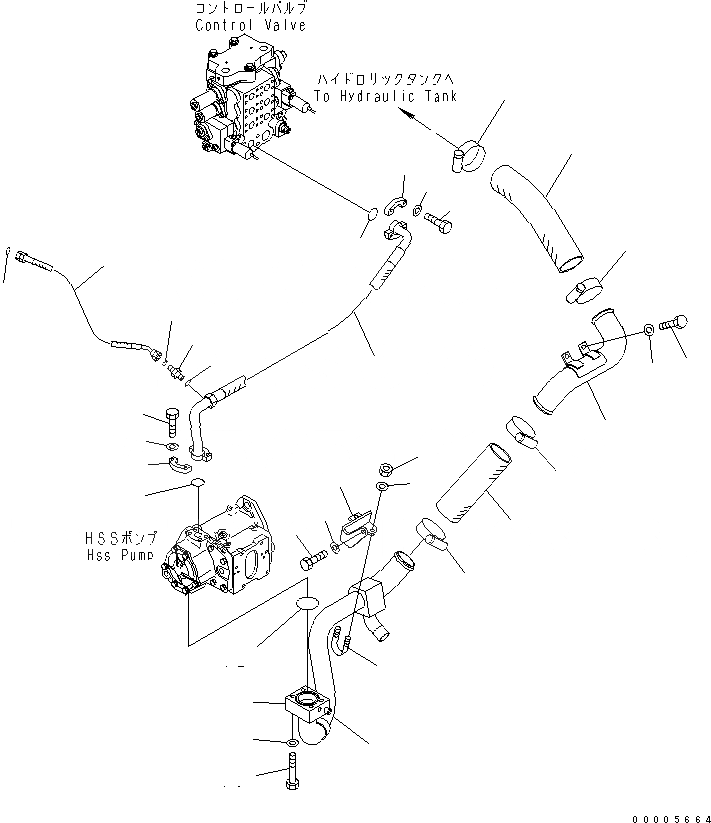 コントロールバルブ
Control Valve

ハイドロリックタンクへ
To Hydraulic Tank

HSSポンプ
Hss Pump

00005664