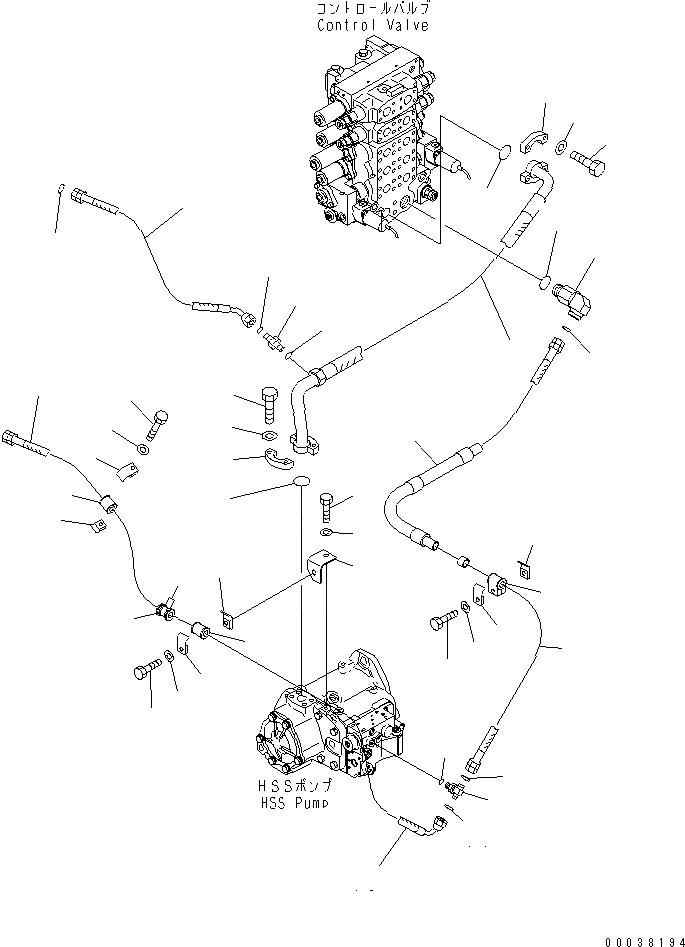 コントロールバルブ
Control Valve

HSSポンプ
HSS Pump

00038194