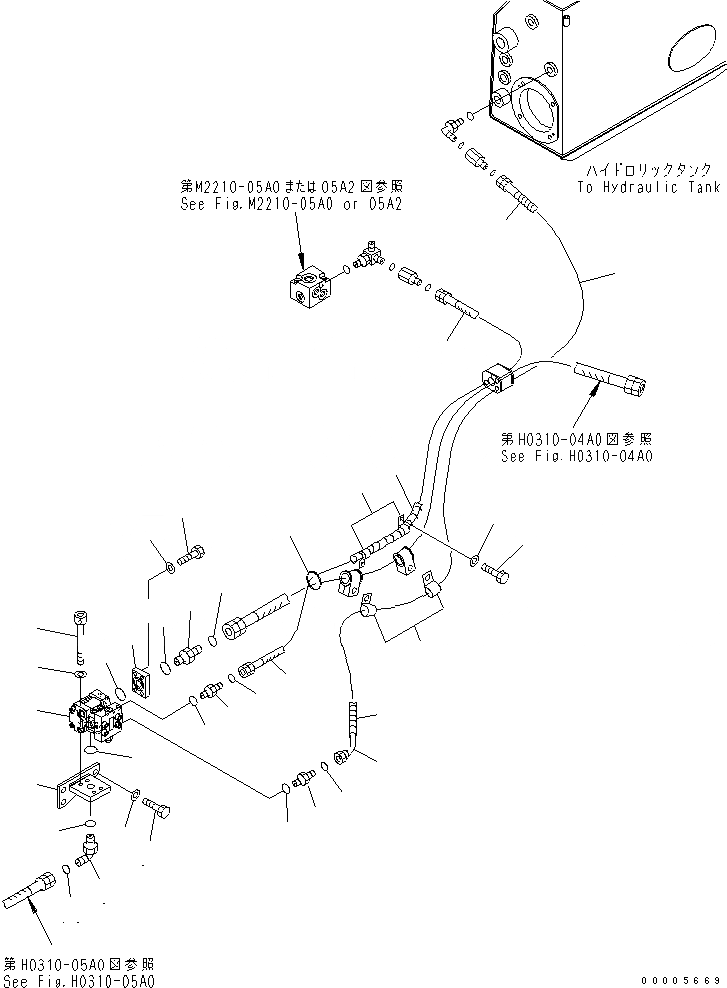 ハイドロリックタンク
To Hydraulic Tank

第M2210-05A0または05A2図参照
See Fig.M2210-05A0 or 05A2

第H0310-04A0図参照
See Fig.H0310-04A0

第H0310-05A0図参照
See Fig.H0310-05A0

00005669