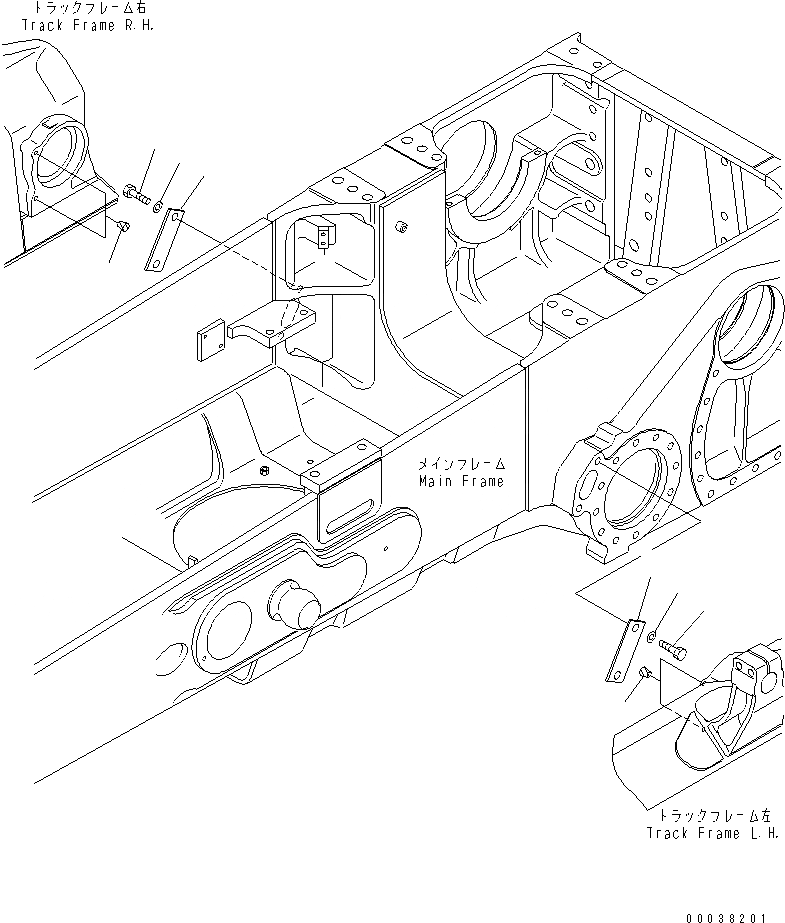 トラックフレーム右
Track Frame R.H.

メインフレーム
Main Frame

トラックフレーム左
Track Frame L.H.

00038201