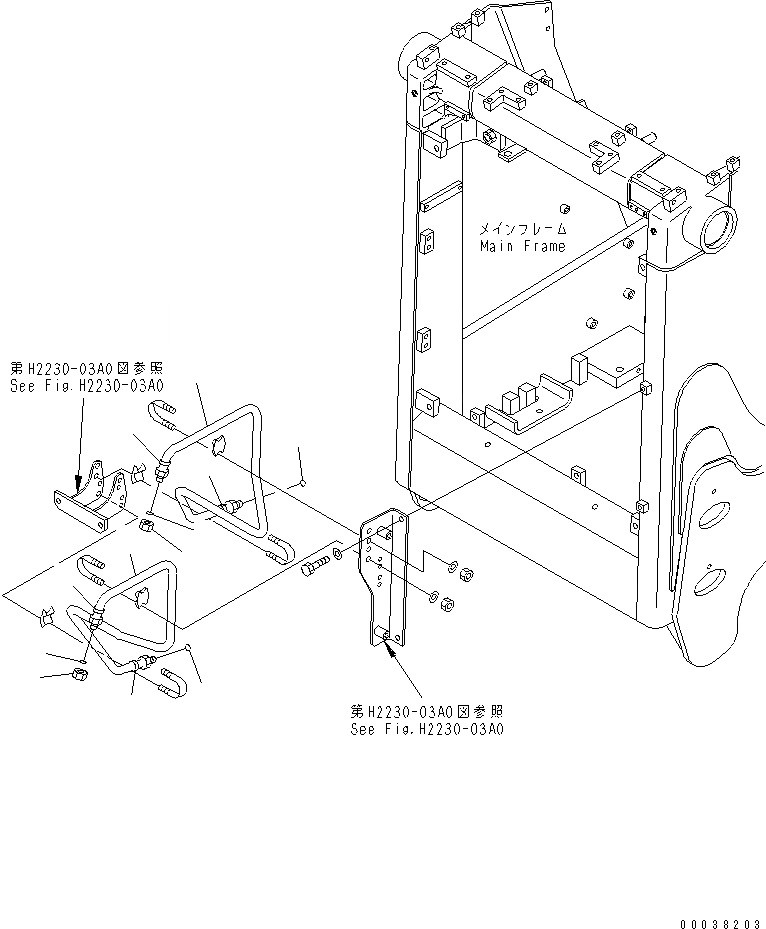 メインフレーム
Main Frame

第H2230-03A0図参照
See Fig.H2230-03A0

第H2230-03A0図参照
See Fig.H2230-03A0

00038203