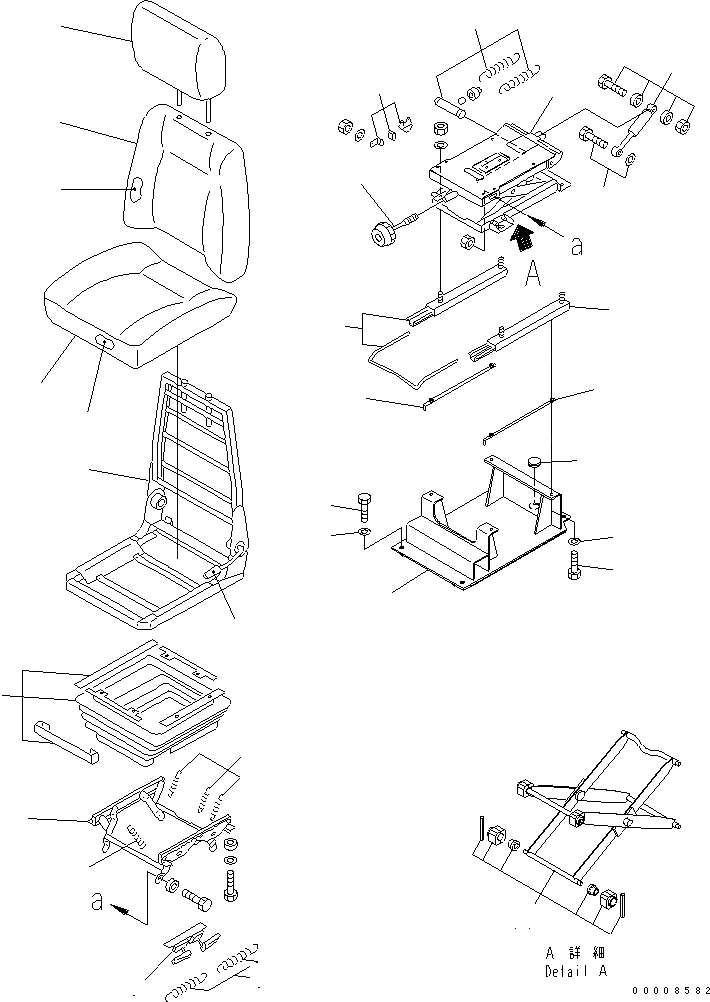 a
A
a
A 詳 細
Detail A
00008582