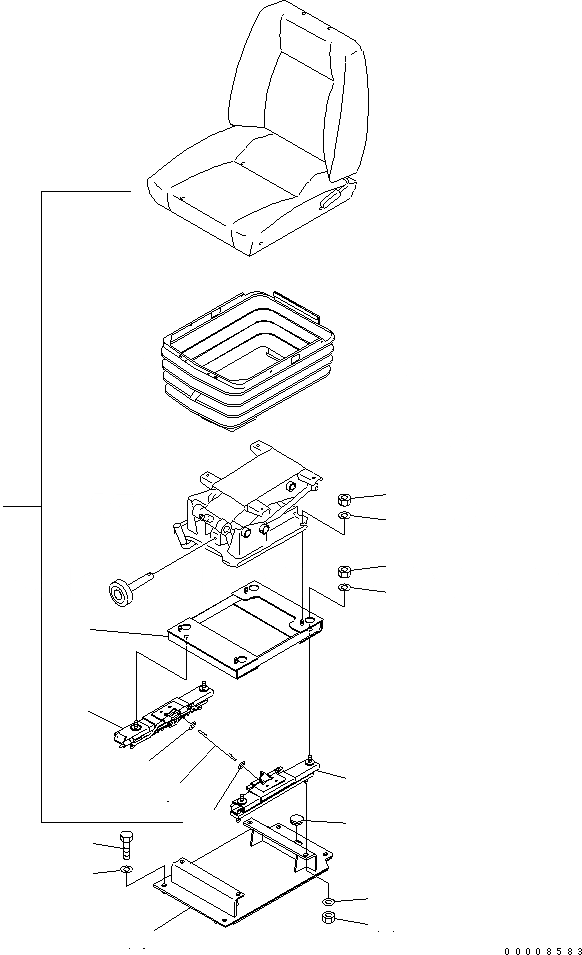 00008583