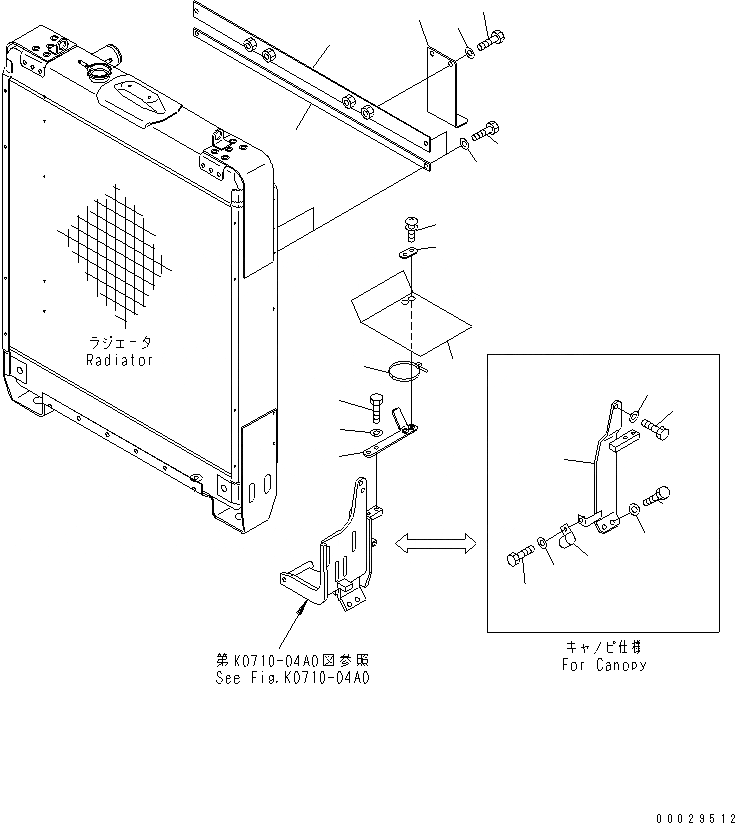 ラジエータ
Radiator

第K0710-04A0図参照
See Fig.K0710-04A0

キャノピ仕様
For Canopy

00029512