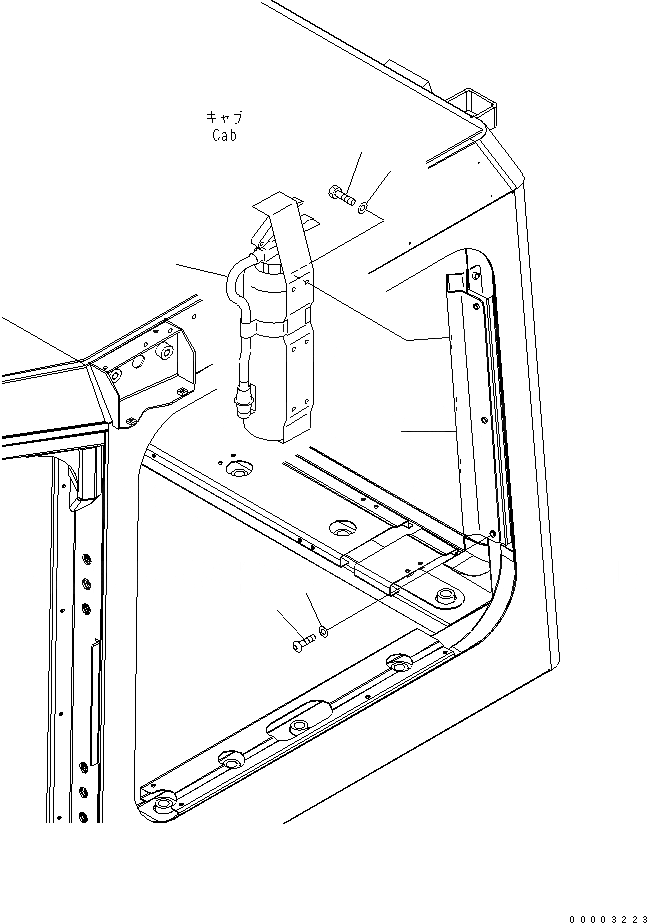 キャブ
Cab

00003223