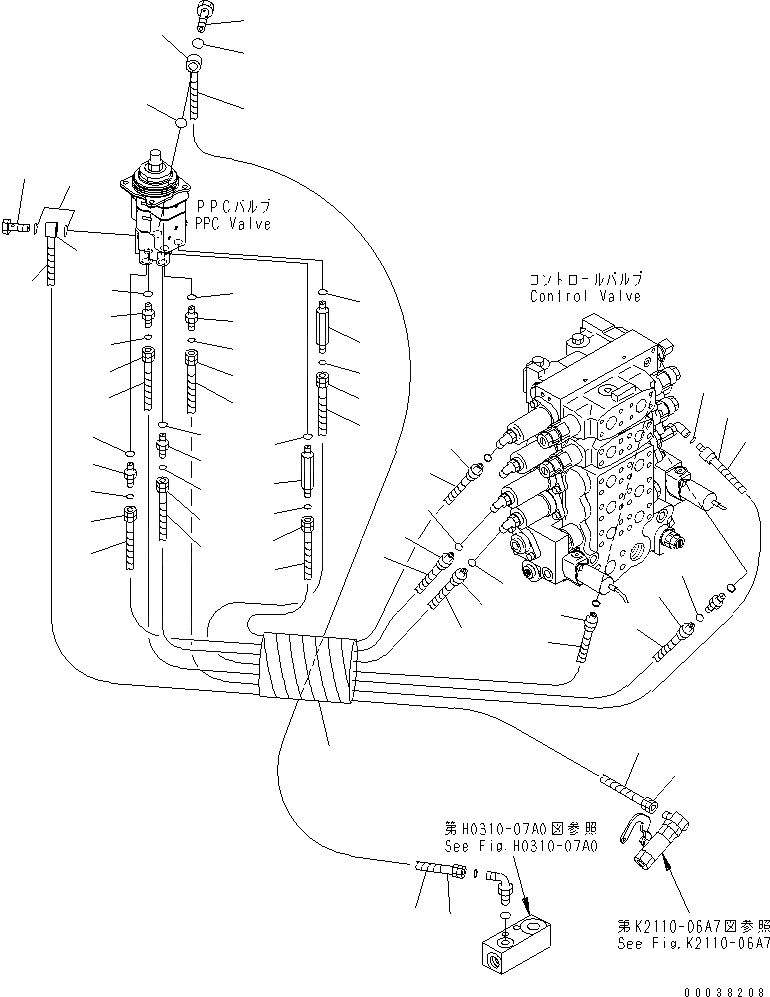 PPCバルブ
PPC Valve

コントロールバルブ
Control Valve

第H0310-07A0図参照
See Fig.H0310-07A0

第K2110-06A7図参照
See Fig.K2110-06A7

00038208