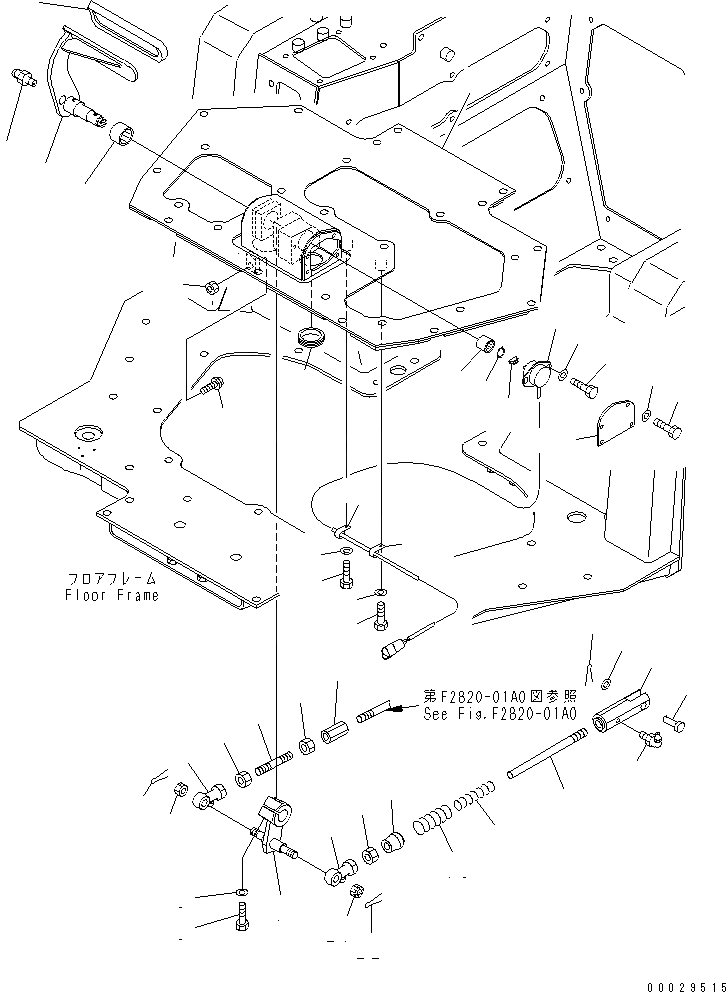 フロアフレーム
Floor Frame

第F2820-01A0図参照
See Fig.F2820-01A0

00029515