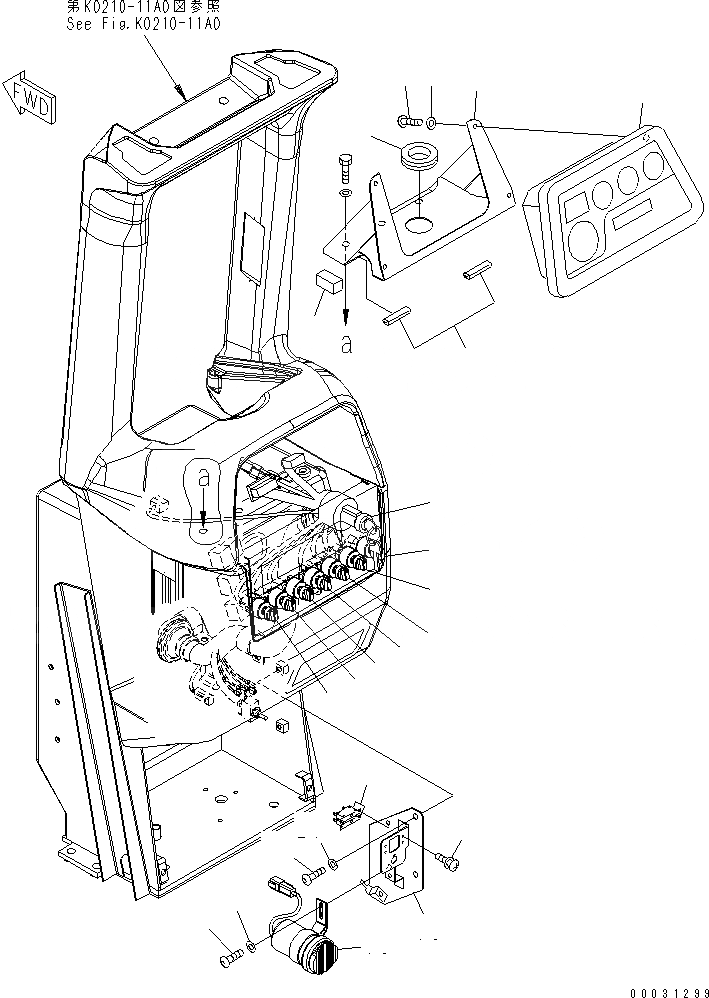 第K0210-11A0図参照
See Fig.K0210-11A0

FWD

a

a

00031299