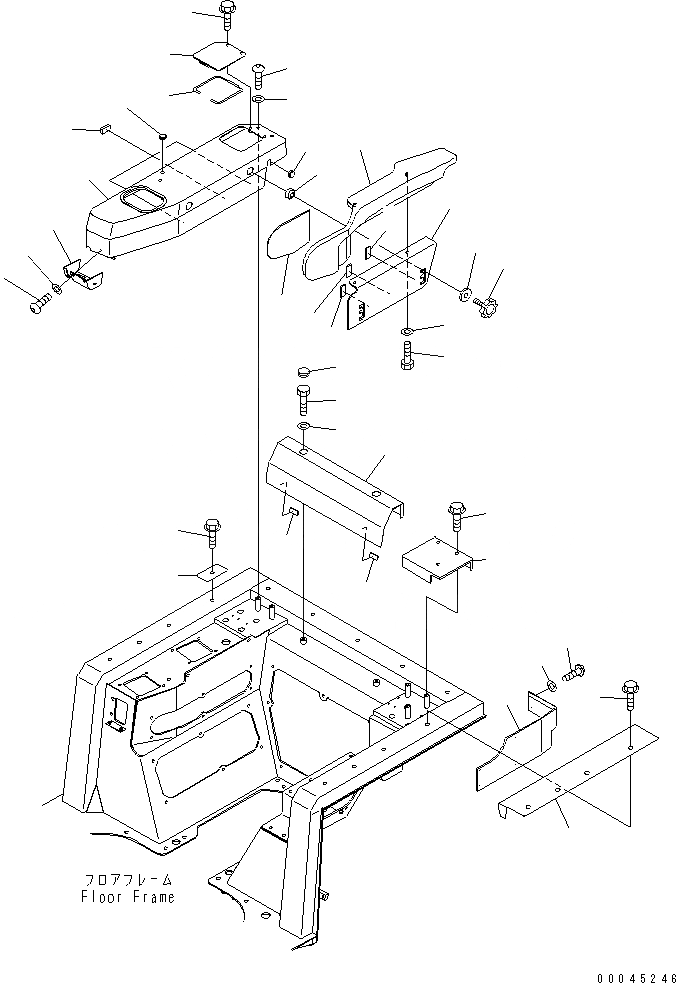 フロアフレーム
Floor Frame

00045246