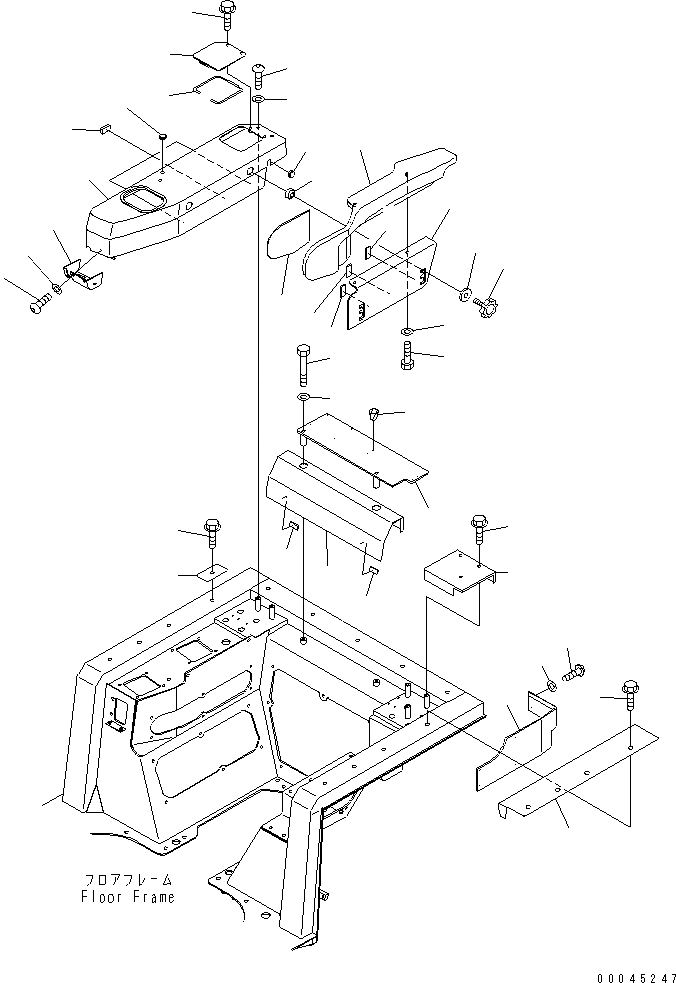 フロアフレーム
Floor Frame

00045247