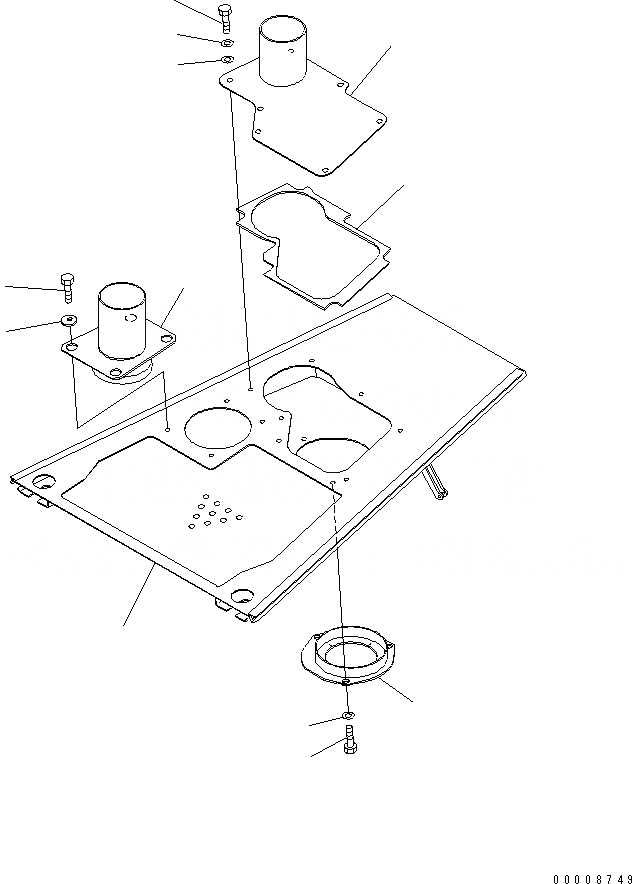 00008749