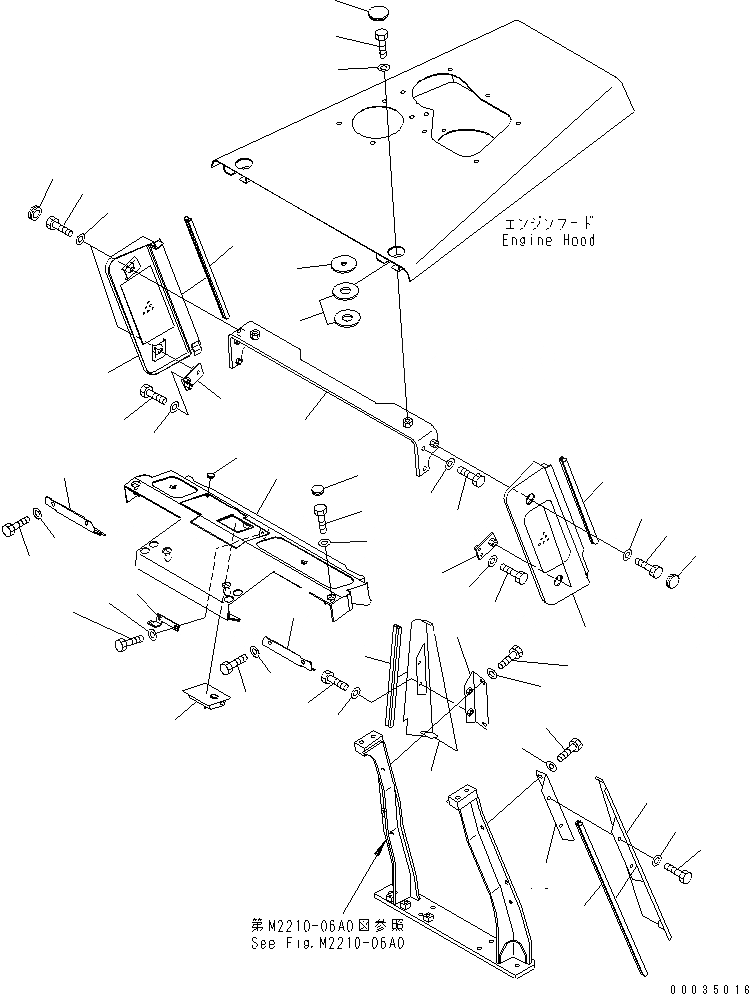 エンジンフード
Engine Hood

第M2210-06A0図参照
See Fig.M2210-06A0

00035016