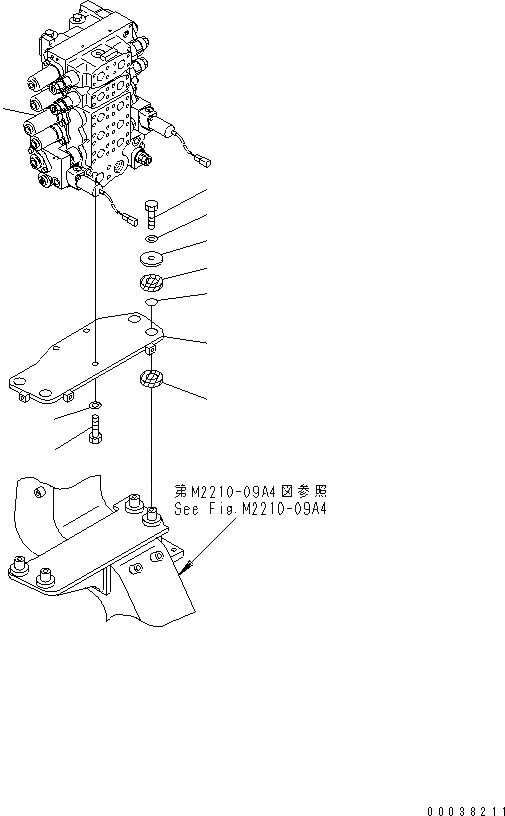 第M2210-09A4図参照
See Fig.M2210-09A4

00038211