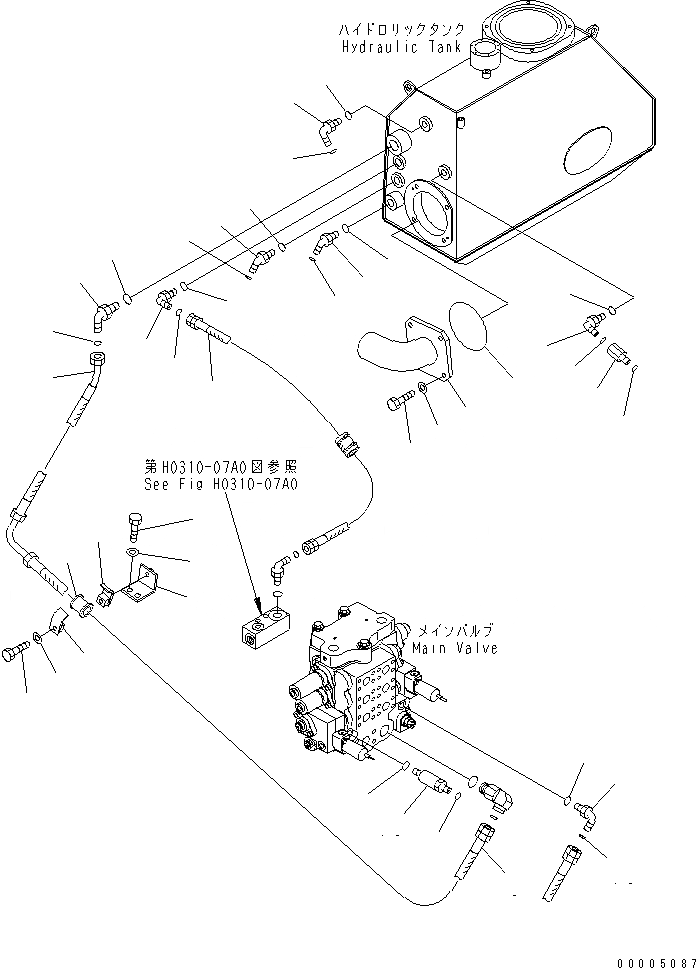 ハイドロリックタンク
Hydraulic Tank

第H0310-07A0図参照
See Fig H0310-07A0

メインバルブ
Main Valve

00005087