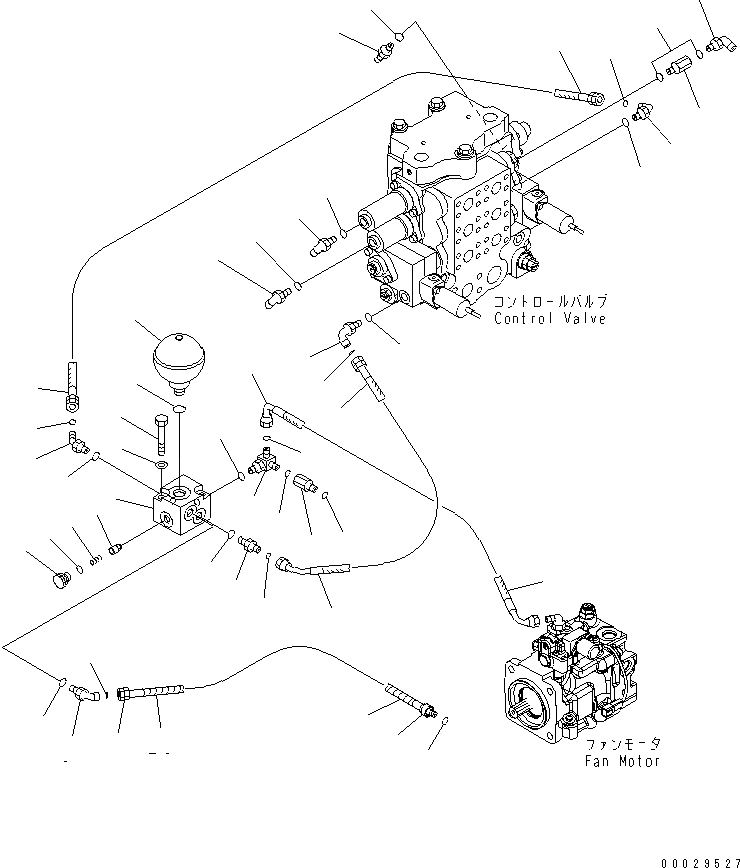 コントロールバルブ
Control Valve

ファンモータ
Fan Motor

00029527