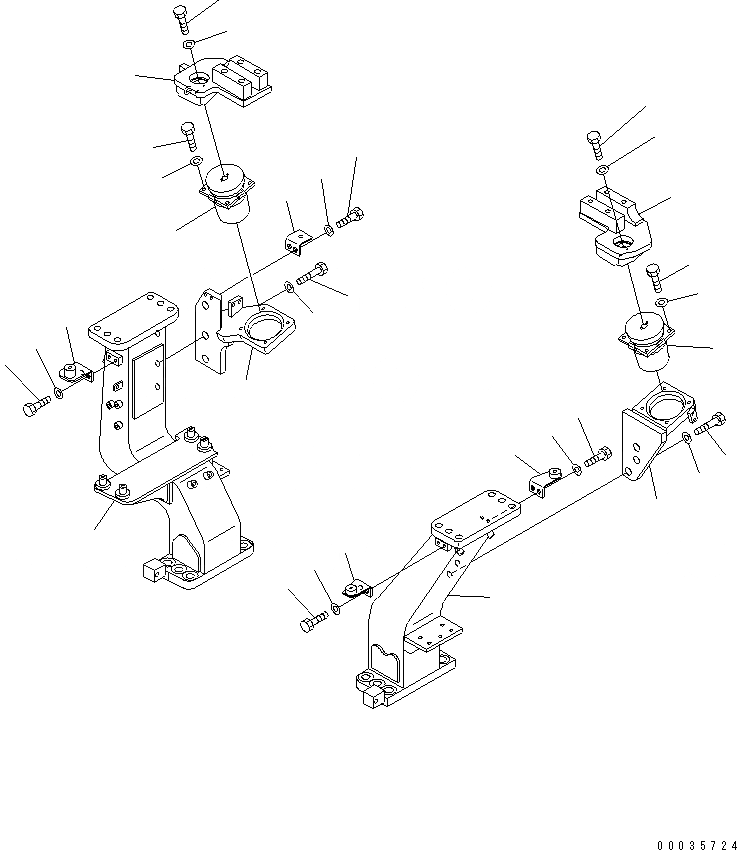 00035724