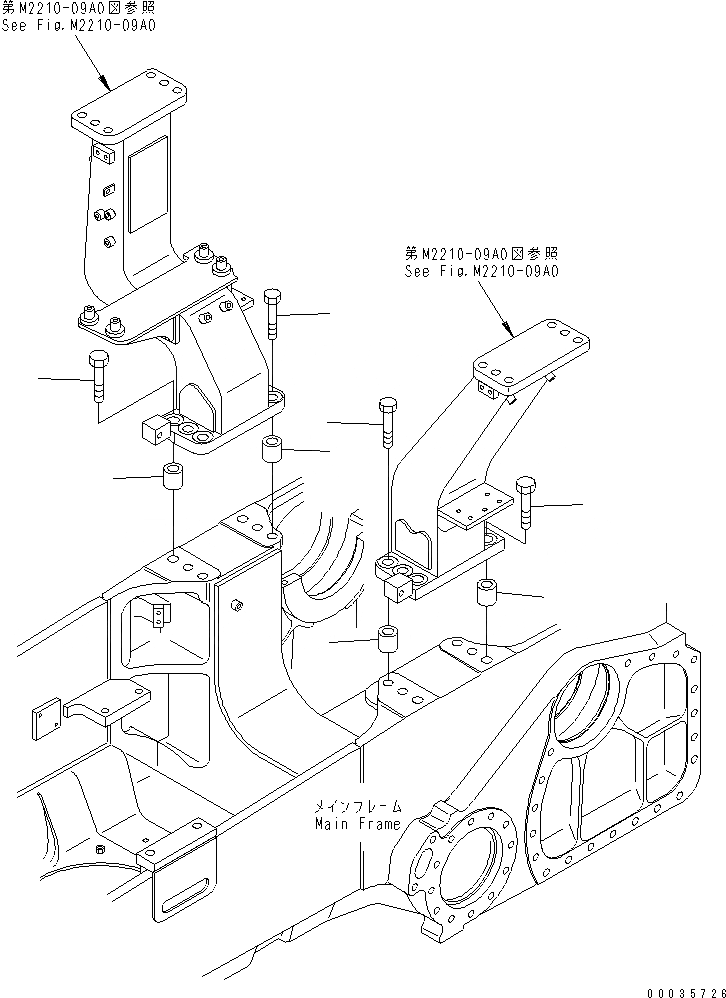 第M2210-09A0図参照
See Fig.M2210-09A0

第M2210-09A0図参照
See Fig.M2210-09A0

メインフレーム
Main Frame

00035726