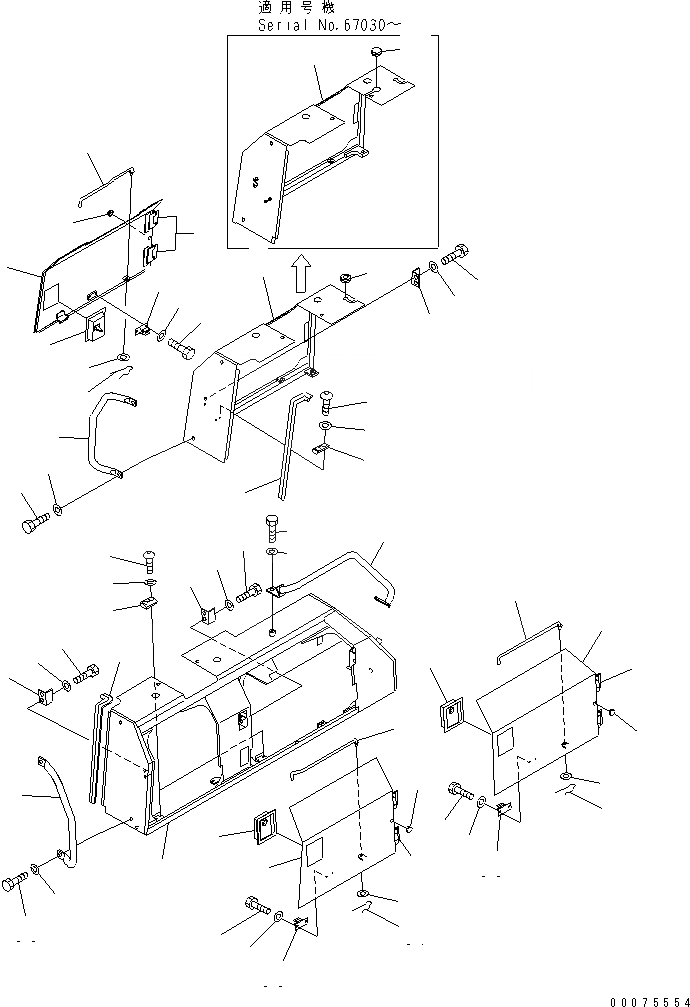 適用号機
Serial No.67030～

00075554