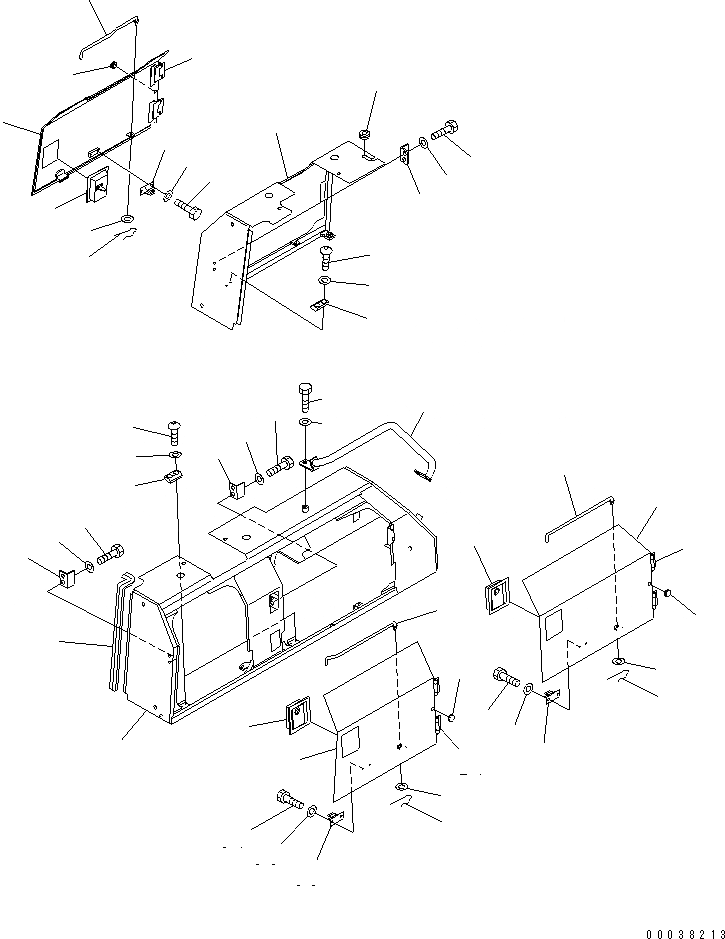 00038213