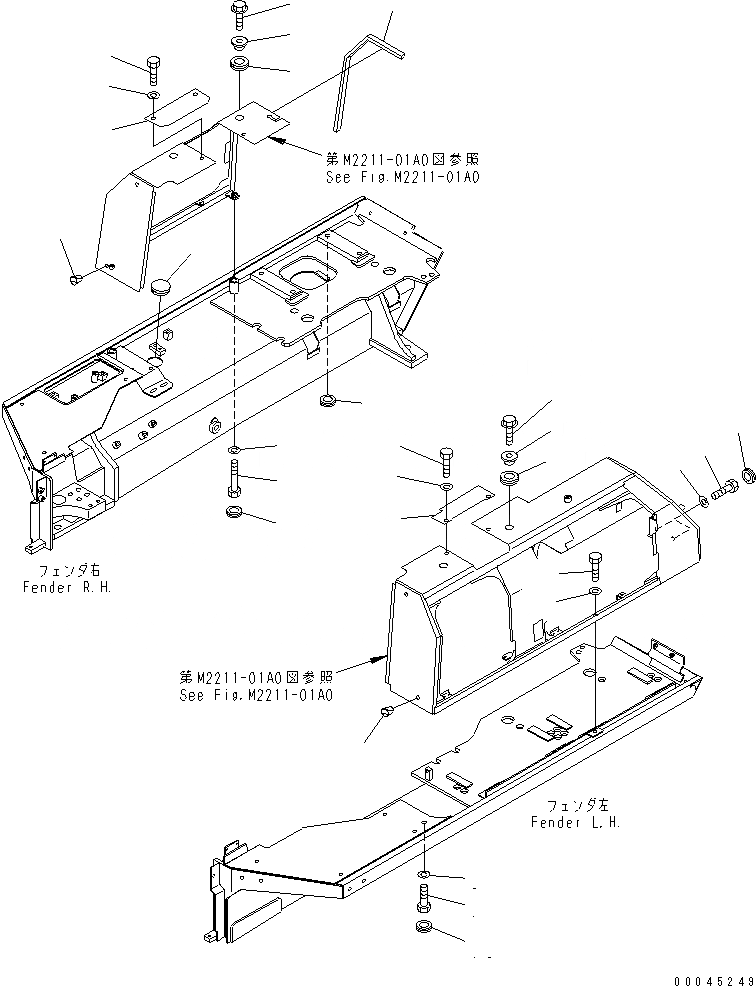 第M2211-01A0図参照
See Fig.M2211-01A0

フェンダ右
Fender R.H.

第M2211-01A0図参照
See Fig.M2211-01A0

フェンダ左
Fender L.H.

00045249