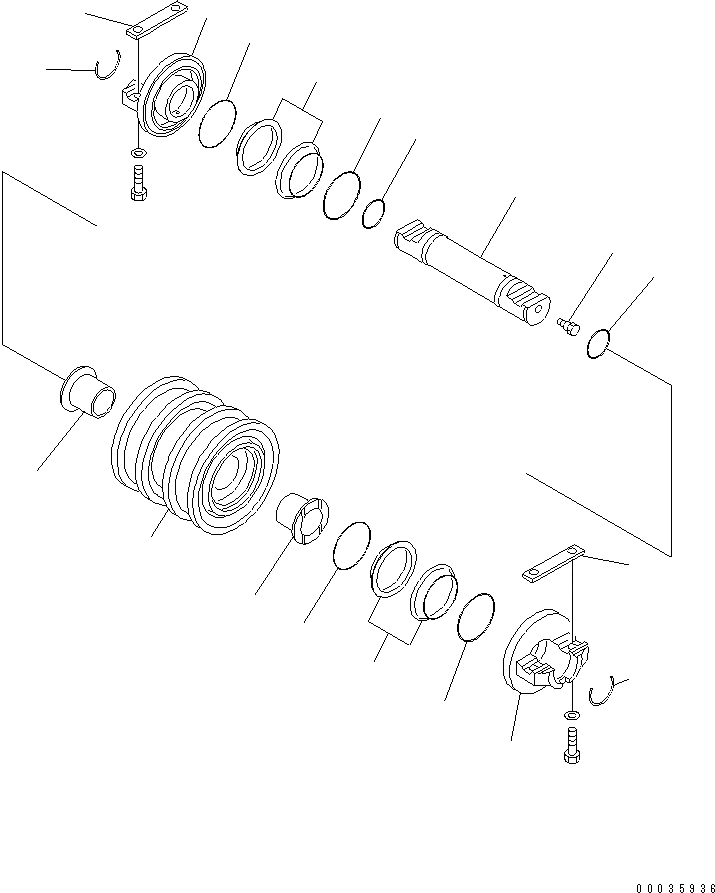 00035936