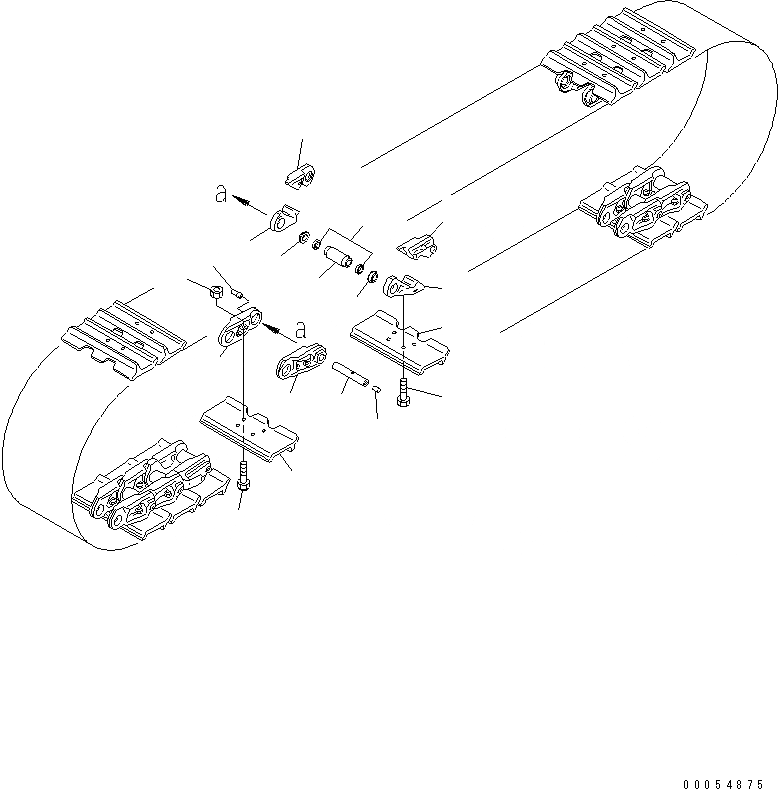 a

a

00054875