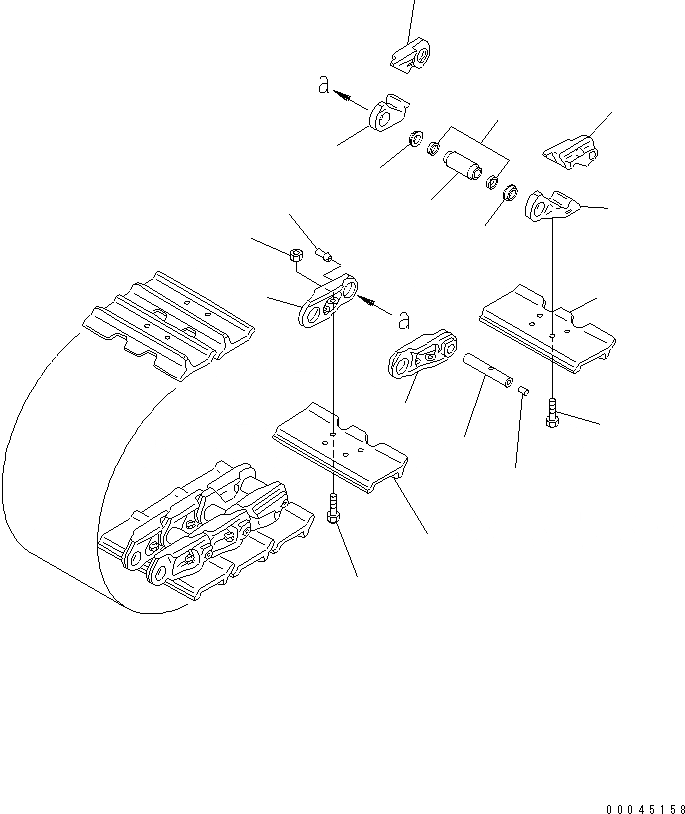 a

a

00045158